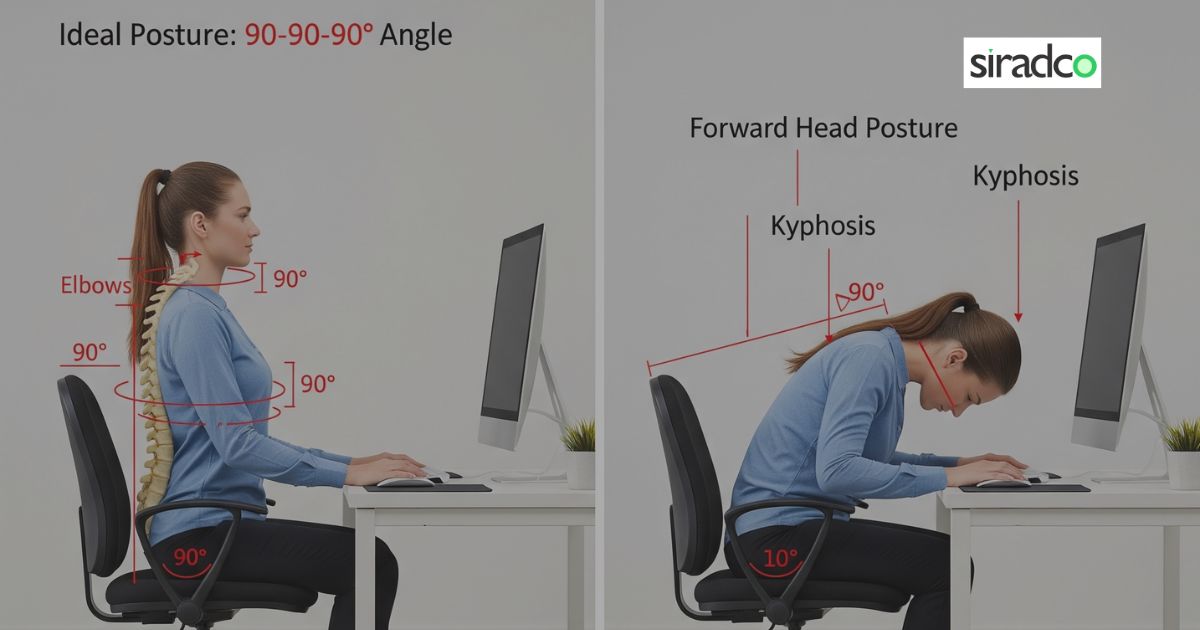 Ideal Posture: 90-90-90° Angle

Elbows

90°

90°

90°

90°

siradco

Forward Head Posture

Kyphosis

Kyphosis

90°

10°